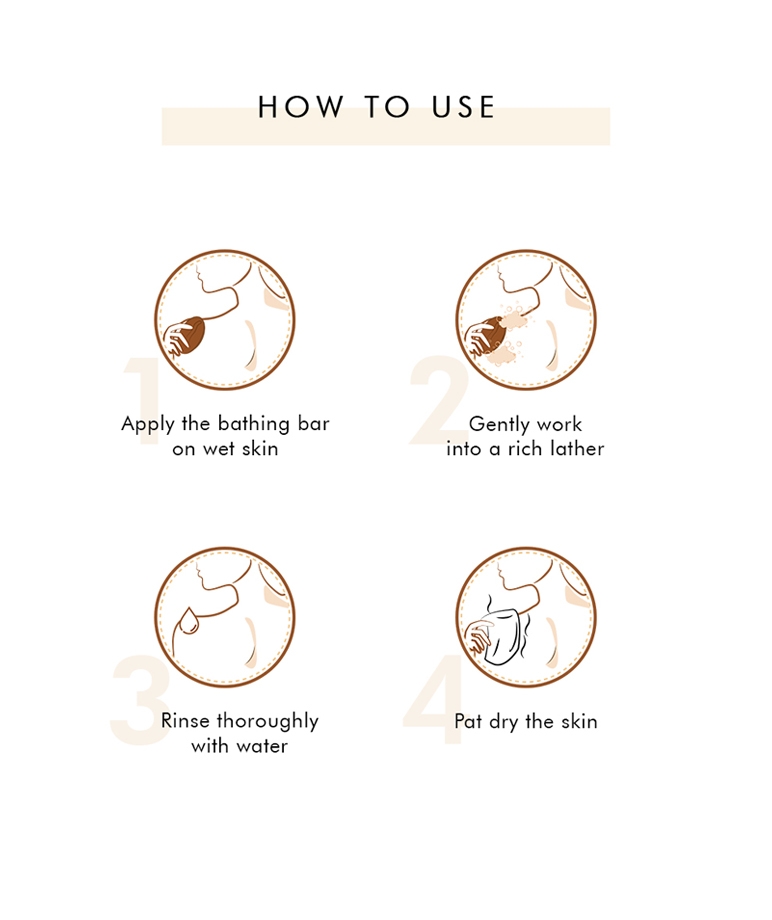 HOW TO USE

1
Apply the bathing bar on wet skin

2
Gently work into a rich lather

3
Rinse thoroughly with water

4
Pat dry the skin